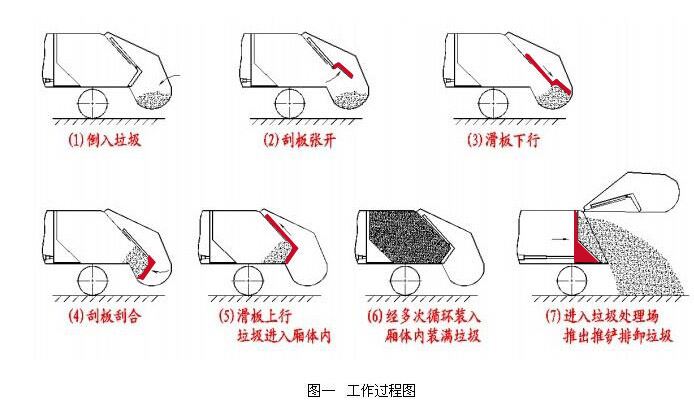 (1) 倒入垃圾

(2) 刮板张开

(3) 滑板下行

(4) 刮板刮合

(5) 滑板上行 垃圾进入厢体内

(6) 经多次循环装入 厢体内装满垃圾

(7) 进入垃圾处理场 推出推铲排卸垃圾

图一 工作过程图